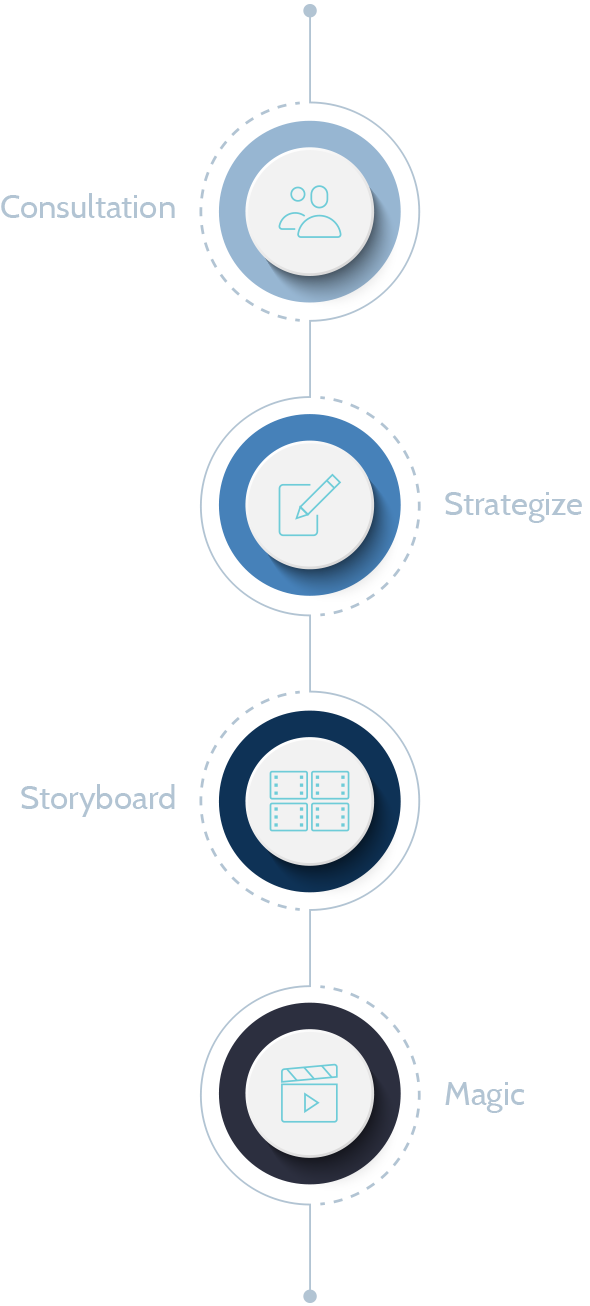 Consultation

Strategize

Storyboard

Magic